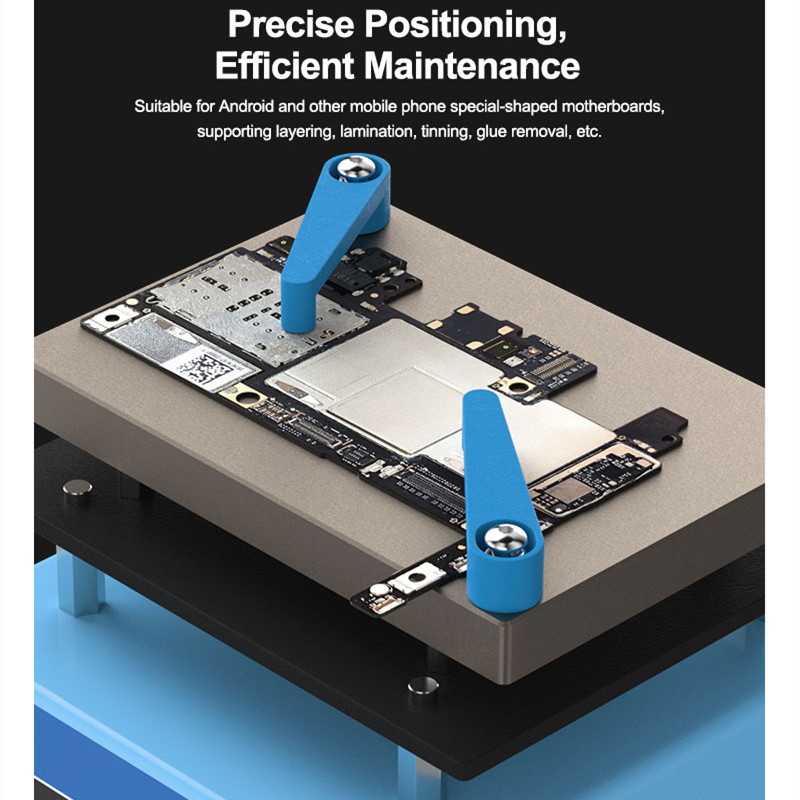 Precise Positioning, Efficient Maintenance

Suitable for Android and other mobile phone special-shaped motherboards, supporting layering, lamination, tinning, glue removal, etc.