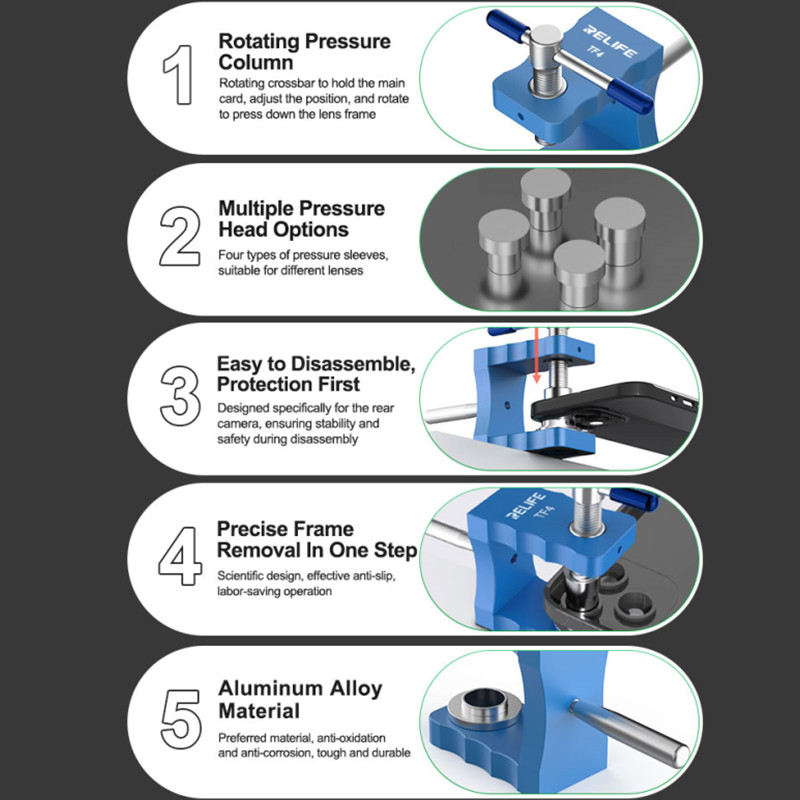 1

Rotating Pressure Column

Rotating crossbar to hold the main card, adjust the position, and rotate to press down the lens frame

RELIFE
TF4

2

Multiple Pressure Head Options

Four types of pressure sleeves, suitable for different lenses

3

Easy to Disassemble, Protection First

Designed specifically for the rear camera, ensuring stability and safety during disassembly

4

Precise Frame Removal In One Step

Scientific design, effective anti-slip, labor-saving operation

RELIFE
TF4

5

Aluminum Alloy Material

Preferred material, anti-oxidation and anti-corrosion, tough and durable